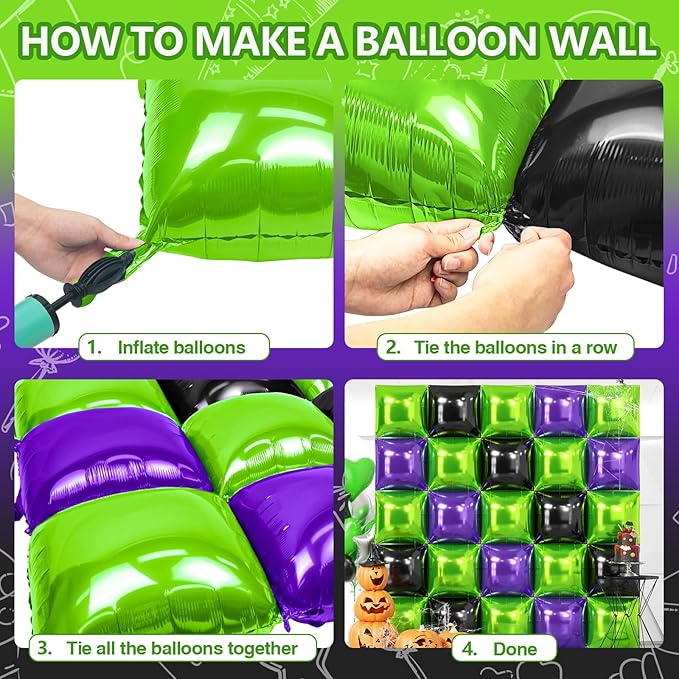 HOW TO MAKE A BALLOON WALL

1. Inflate balloons

2. Tie the balloons in a row

3. Tie all the balloons together

4. Done