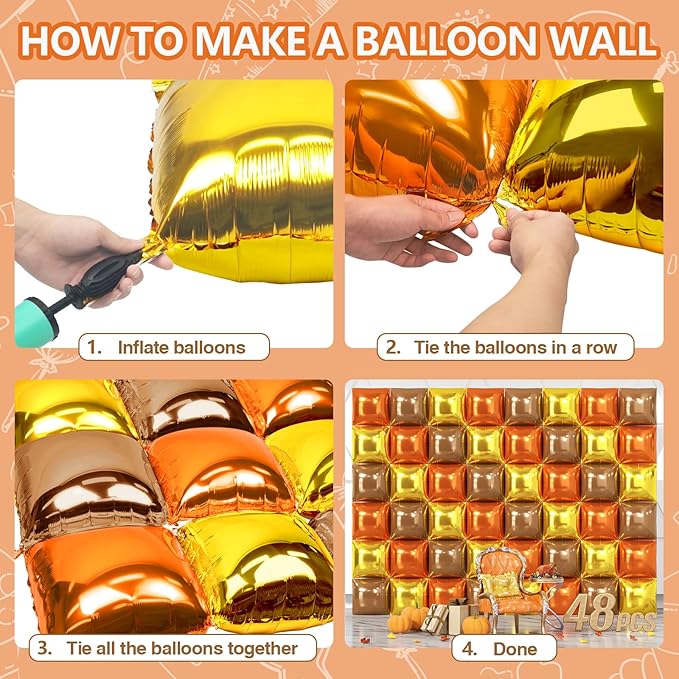 HOW TO MAKE A BALLOON WALL

1. Inflate balloons

2. Tie the balloons in a row

3. Tie all the balloons together

48 PCS

4. Done