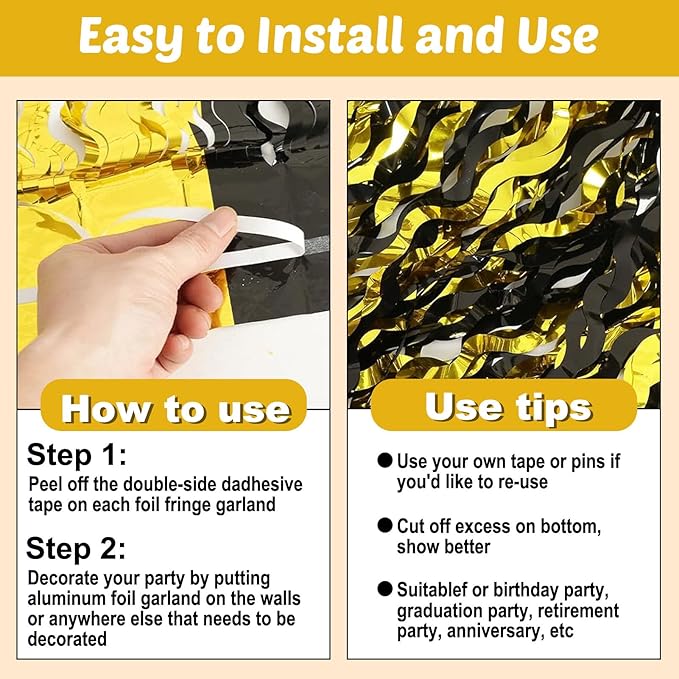 Easy to Install and Use

How to use

Step 1:
Peel off the double-side dadhesive tape on each foil fringe garland

Step 2:
Decorate your party by putting aluminum foil garland on the walls or anywhere else that needs to be decorated

Use tips

● Use your own tape or pins if you'd like to re-use

● Cut off excess on bottom, show better

● Suitablef or birthday party, graduation party, retirement party, anniversary, etc