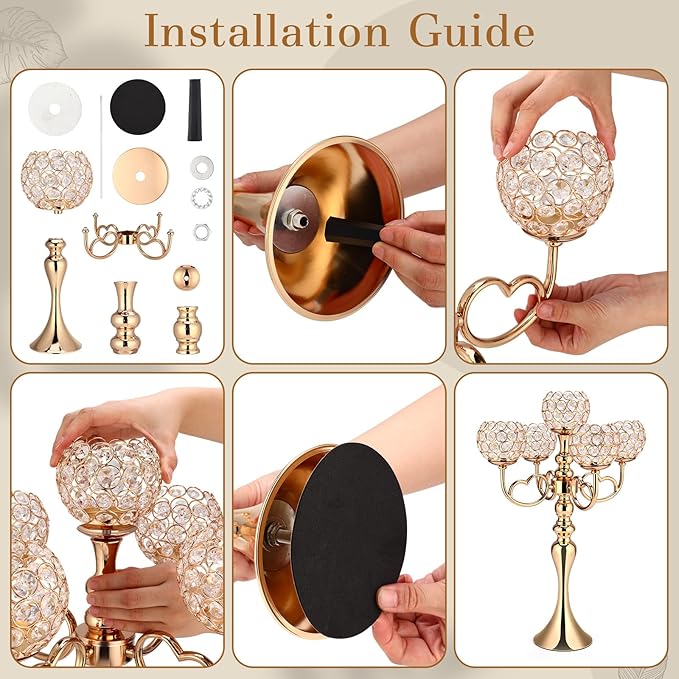 Installation Guide