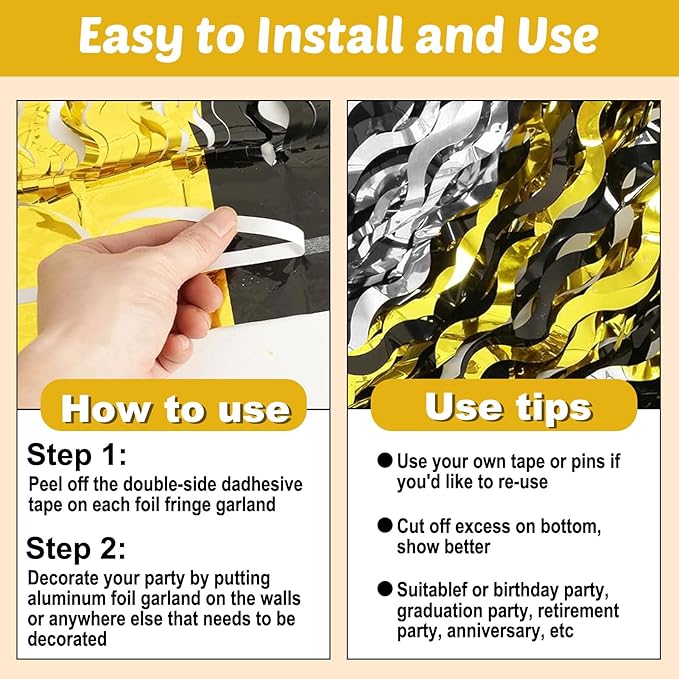 Easy to Install and Use

How to use

Step 1:
Peel off the double-side dadhesive tape on each foil fringe garland

Step 2:
Decorate your party by putting aluminum foil garland on the walls or anywhere else that needs to be decorated

Use tips

● Use your own tape or pins if you'd like to re-use

● Cut off excess on bottom, show better

● Suitablef or birthday party, graduation party, retirement party, anniversary, etc