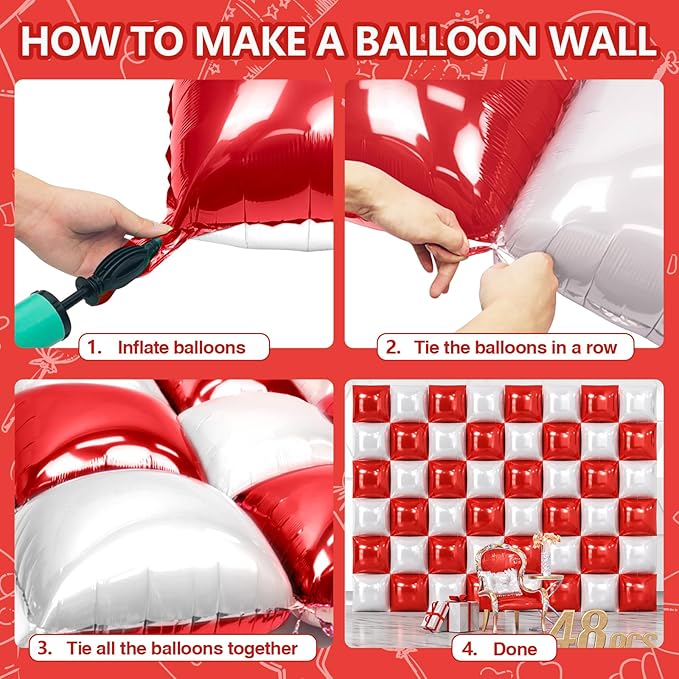 HOW TO MAKE A BALLOON WALL

1. Inflate balloons

2. Tie the balloons in a row

3. Tie all the balloons together

4. Done

48pcs