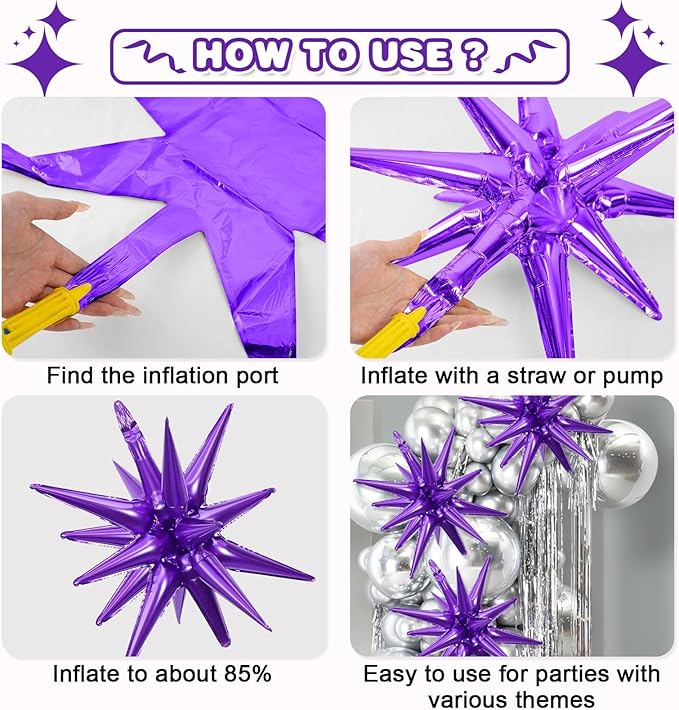 HOW TO USE ?

Find the inflation port

Inflate with a straw or pump

Inflate to about 85%

Easy to use for parties with various themes