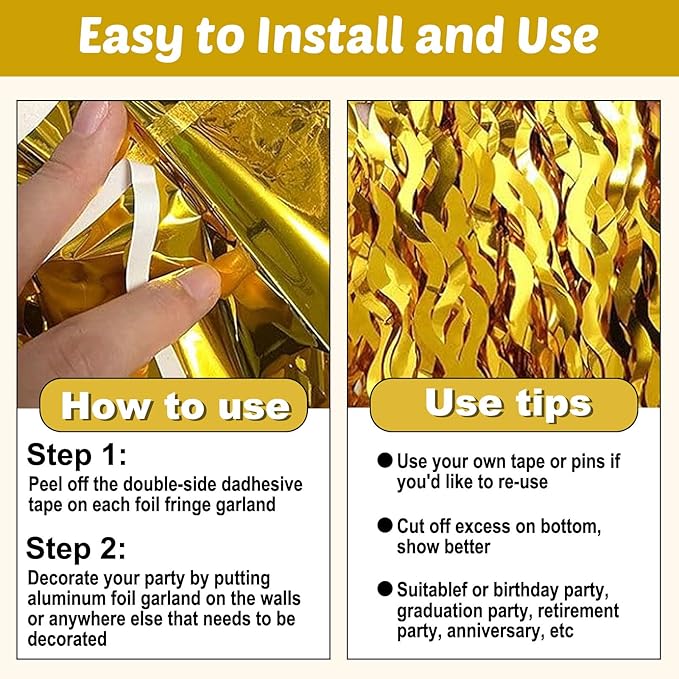 Easy to Install and Use

How to use

Step 1:
Peel off the double-side dadhesive tape on each foil fringe garland

Step 2:
Decorate your party by putting aluminum foil garland on the walls or anywhere else that needs to be decorated

Use tips

● Use your own tape or pins if you'd like to re-use

● Cut off excess on bottom, show better

● Suitablef or birthday party, graduation party, retirement party, anniversary, etc