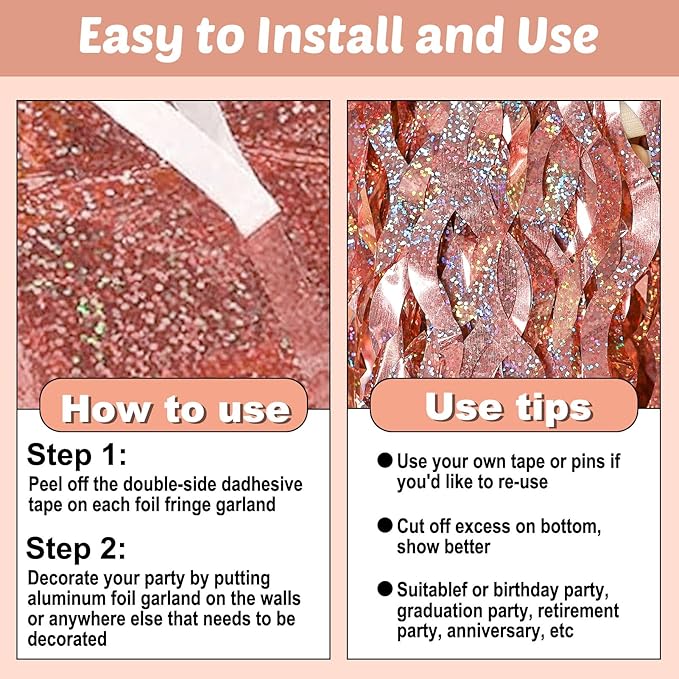 Easy to Install and Use

How to use

Step 1:
Peel off the double-side dadhesive tape on each foil fringe garland

Step 2:
Decorate your party by putting aluminum foil garland on the walls or anywhere else that needs to be decorated

Use tips

● Use your own tape or pins if you'd like to re-use

● Cut off excess on bottom, show better

● Suitablef or birthday party, graduation party, retirement party, anniversary, etc