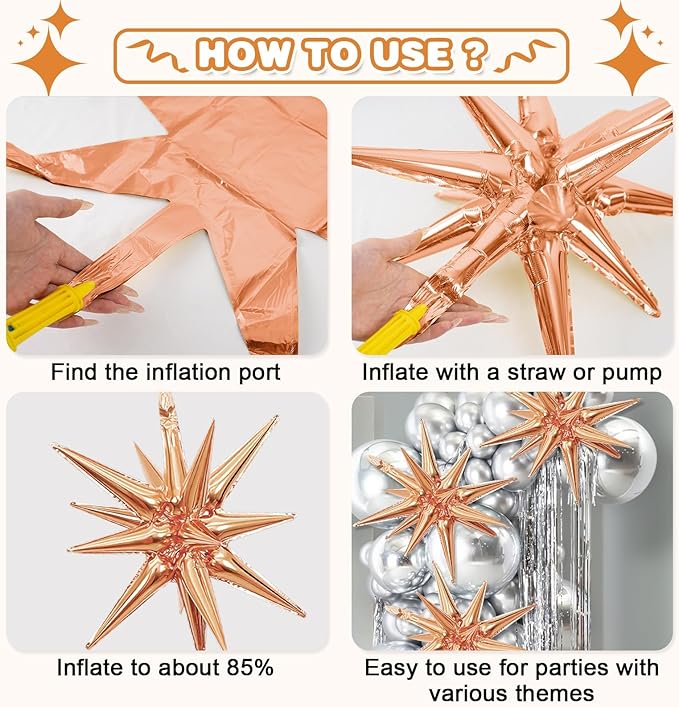 HOW TO USE ?

Find the inflation port

Inflate with a straw or pump

Inflate to about 85%

Easy to use for parties with various themes