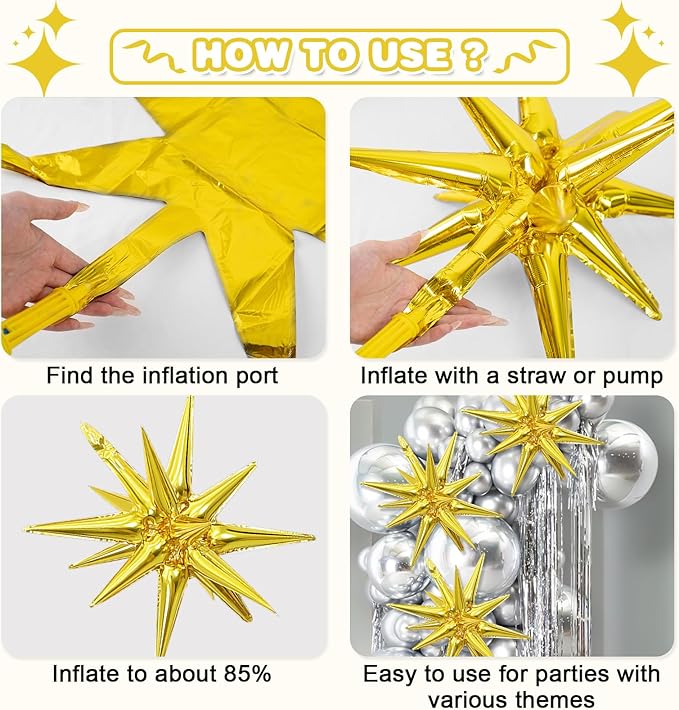 HOW TO USE ?

Find the inflation port

Inflate with a straw or pump

Inflate to about 85%

Easy to use for parties with various themes