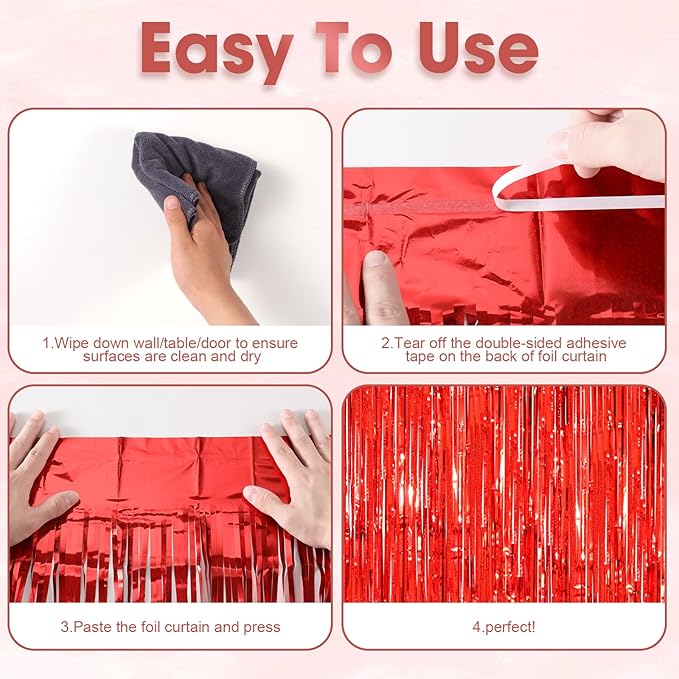 Easy To Use

1.Wipe down wall/table/door to ensure surfaces are clean and dry

2.Tear off the double-sided adhesive tape on the back of foil curtain

3.Paste the foil curtain and press

4.perfect!