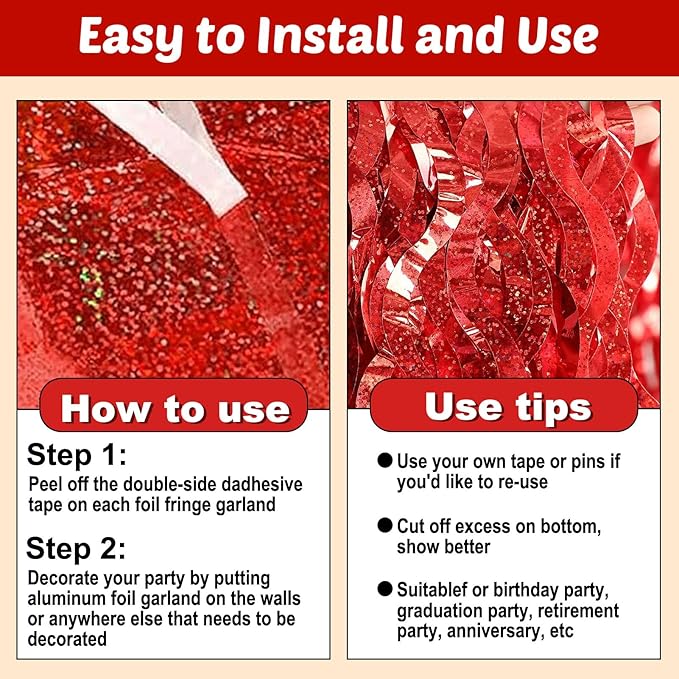 Easy to Install and Use

How to use

Step 1:
Peel off the double-side dadhesive tape on each foil fringe garland

Step 2:
Decorate your party by putting aluminum foil garland on the walls or anywhere else that needs to be decorated

Use tips

● Use your own tape or pins if you'd like to re-use

● Cut off excess on bottom, show better

● Suitablef or birthday party, graduation party, retirement party, anniversary, etc