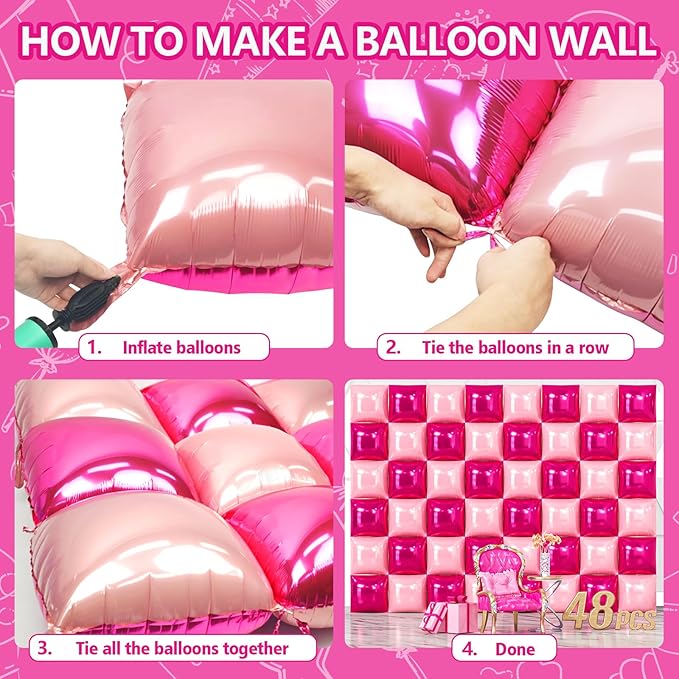 HOW TO MAKE A BALLOON WALL

1. Inflate balloons

2. Tie the balloons in a row

3. Tie all the balloons together

48 PCS

4. Done