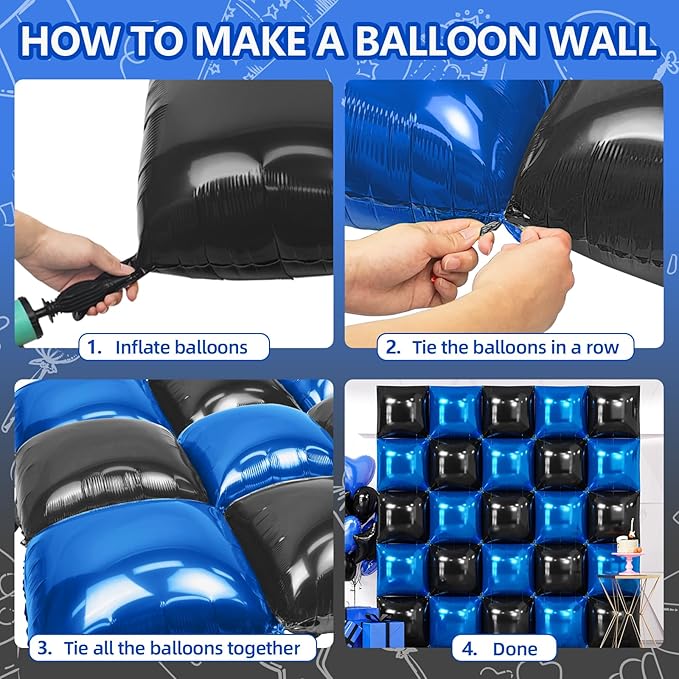 HOW TO MAKE A BALLOON WALL

1. Inflate balloons

2. Tie the balloons in a row

3. Tie all the balloons together

4. Done