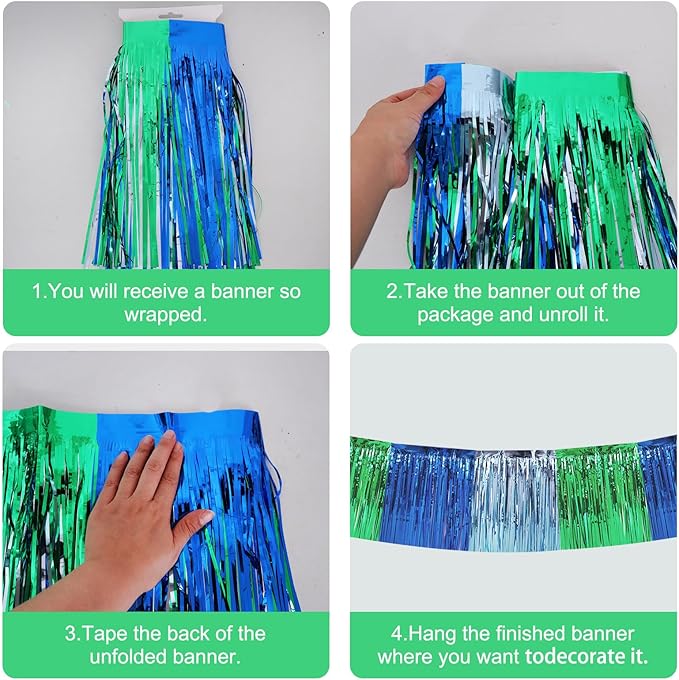 1.You will receive a banner so wrapped.

2.Take the banner out of the package and unroll it.

3.Tape the back of the unfolded banner.

4.Hang the finished banner where you want todecorate it.