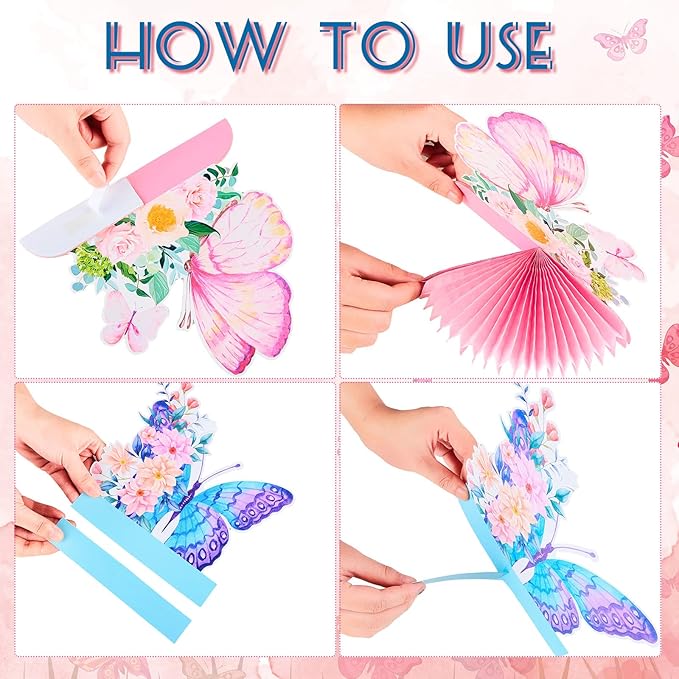 HOW TO USE