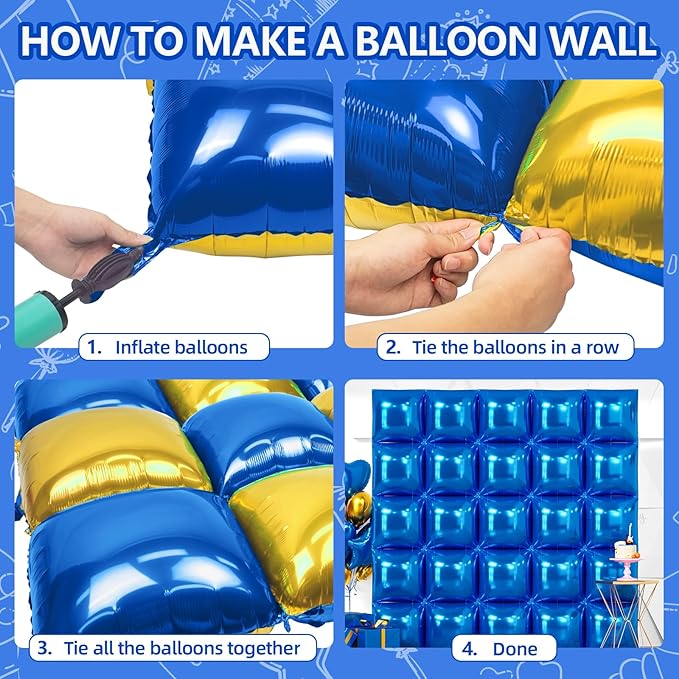 HOW TO MAKE A BALLOON WALL

1. Inflate balloons

2. Tie the balloons in a row

3. Tie all the balloons together

4. Done