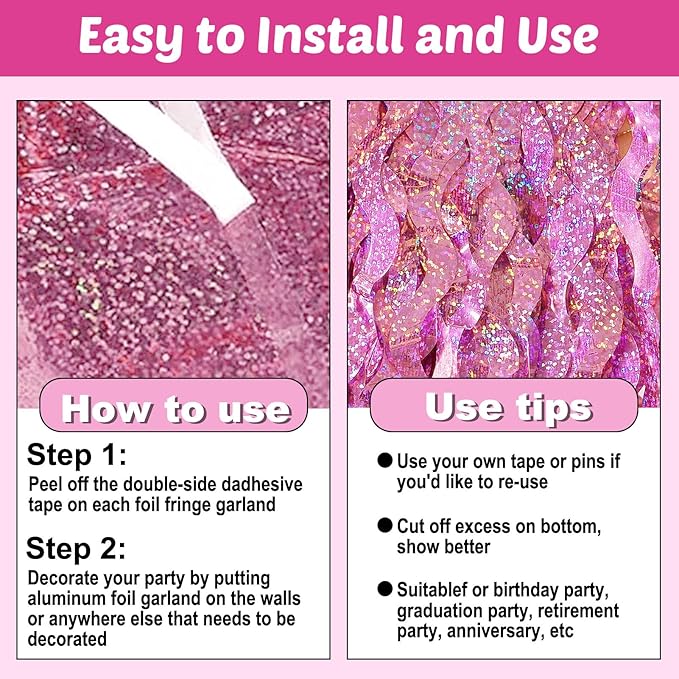 Easy to Install and Use

How to use

Step 1:
Peel off the double-side dadhesive tape on each foil fringe garland

Step 2:
Decorate your party by putting aluminum foil garland on the walls or anywhere else that needs to be decorated

Use tips

● Use your own tape or pins if you'd like to re-use

● Cut off excess on bottom, show better

● Suitablef or birthday party, graduation party, retirement party, anniversary, etc