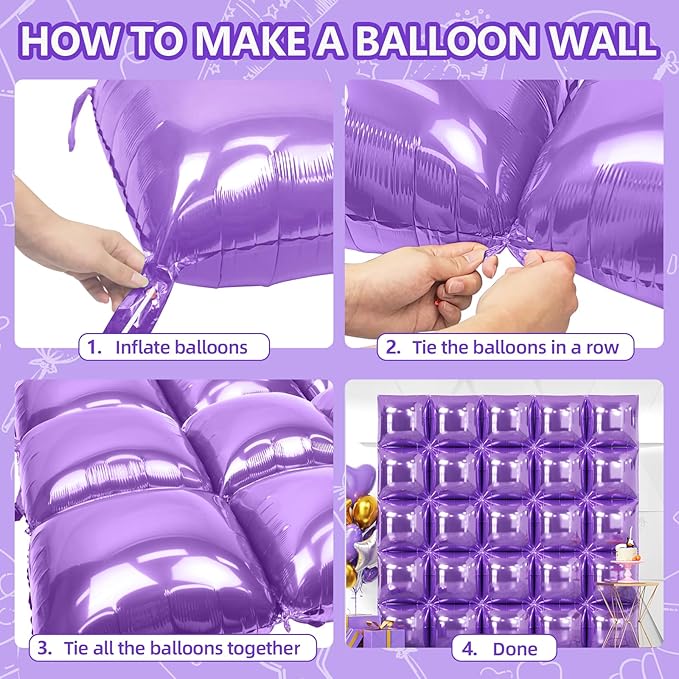 HOW TO MAKE A BALLOON WALL

1. Inflate balloons

2. Tie the balloons in a row

3. Tie all the balloons together

4. Done