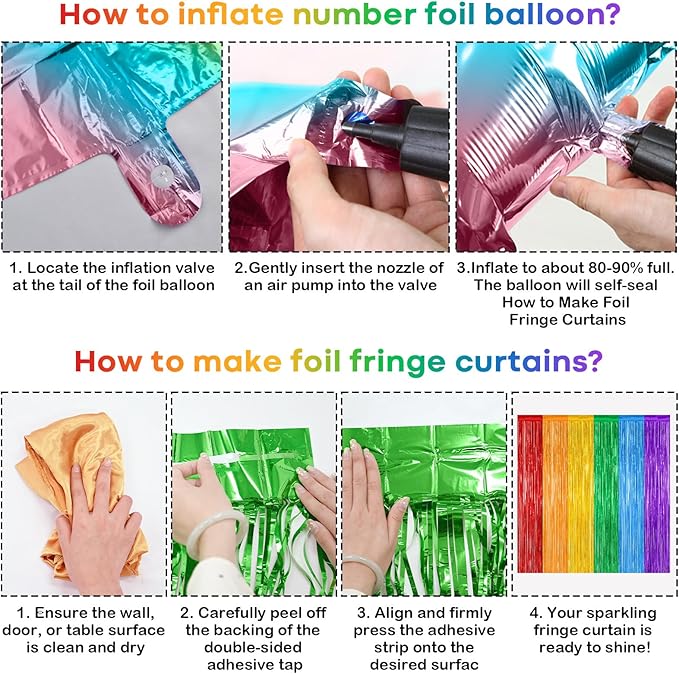 How to inflate number foil balloon?

1. Locate the inflation valve at the tail of the foil balloon

2.Gently insert the nozzle of an air pump into the valve

3.Inflate to about 80-90% full. The balloon will self-seal How to Make Foil Fringe Curtains

How to make foil fringe curtains?

1. Ensure the wall, door, or table surface is clean and dry

2. Carefully peel off the backing of the double-sided adhesive tap

3. Align and firmly press the adhesive strip onto the desired surfac

4. Your sparkling fringe curtain is ready to shine!