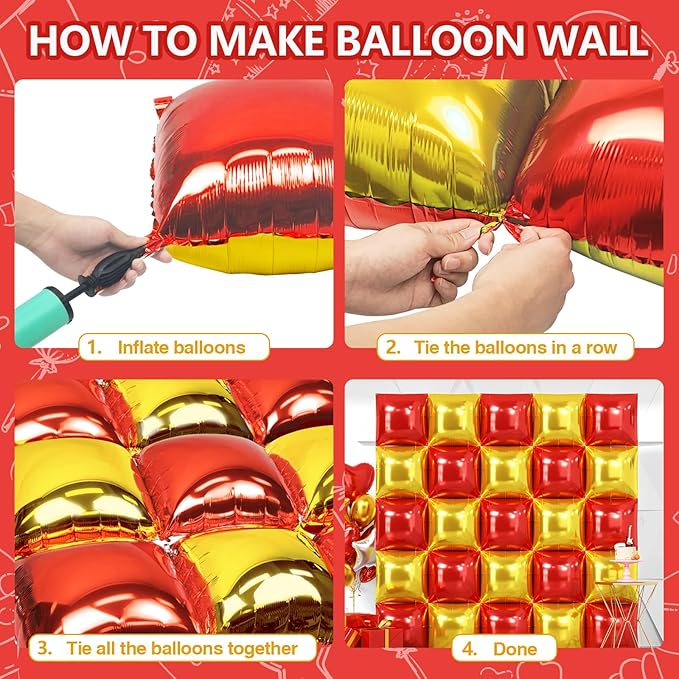 HOW TO MAKE BALLOON WALL

1. Inflate balloons

2. Tie the balloons in a row

3. Tie all the balloons together

4. Done