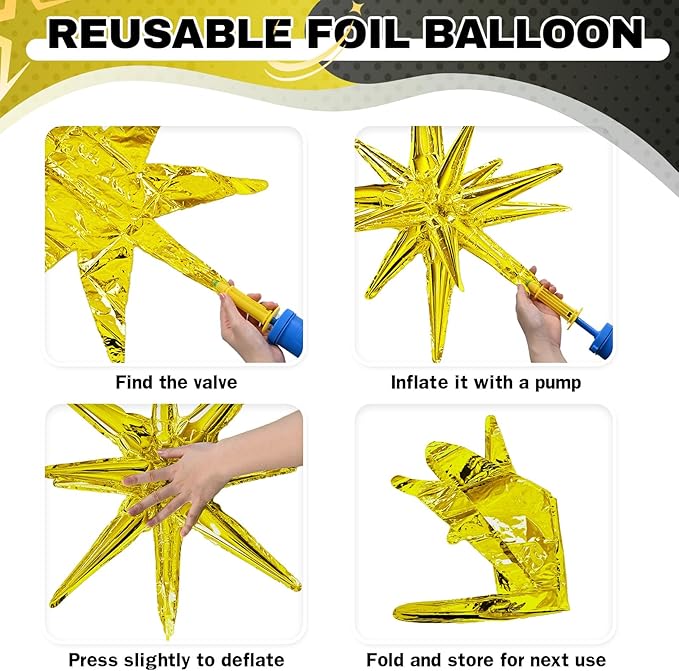 REUSABLE FOIL BALLOON

Find the valve

Inflate it with a pump

Press slightly to deflate

Fold and store for next use