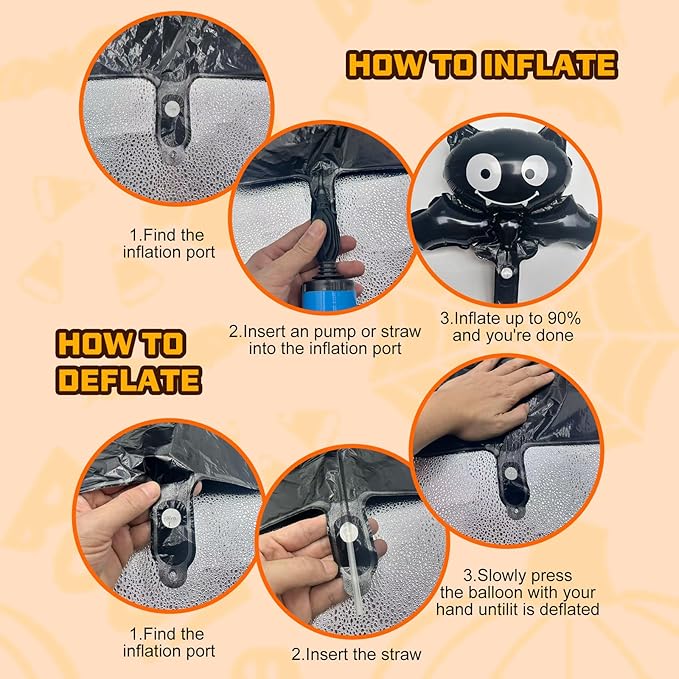 HOW TO INFLATE

1.Find the inflation port

2.Insert an pump or straw into the inflation port

3.Inflate up to 90% and you're done

HOW TO DEFLATE

1.Find the inflation port

2.Insert the straw

3.Slowly press the balloon with your hand untilit is deflated