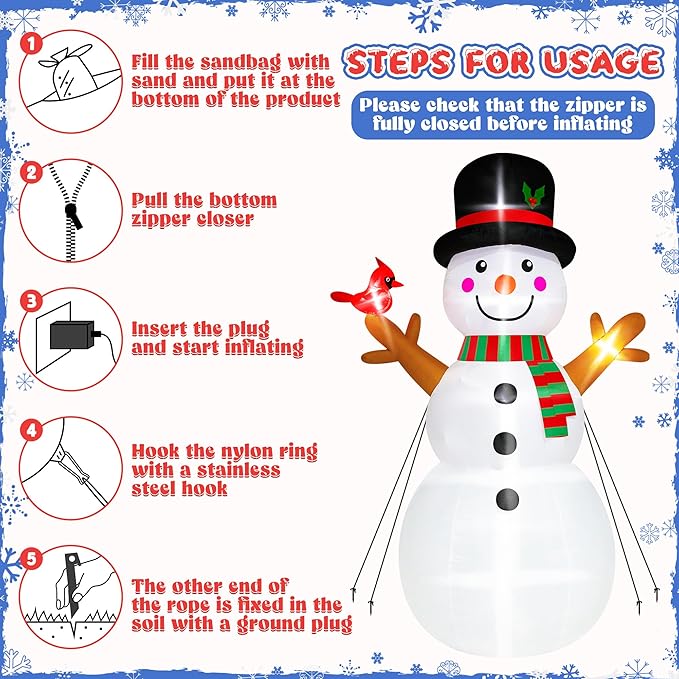 STEPS FOR USAGE

Please check that the zipper is fully closed before inflating

1
Fill the sandbag with sand and put it at the bottom of the product

2
Pull the bottom zipper closer

3
Insert the plug and start inflating

4
Hook the nylon ring with a stainless steel hook

5
The other end of the rope is fixed in the soil with a ground plug