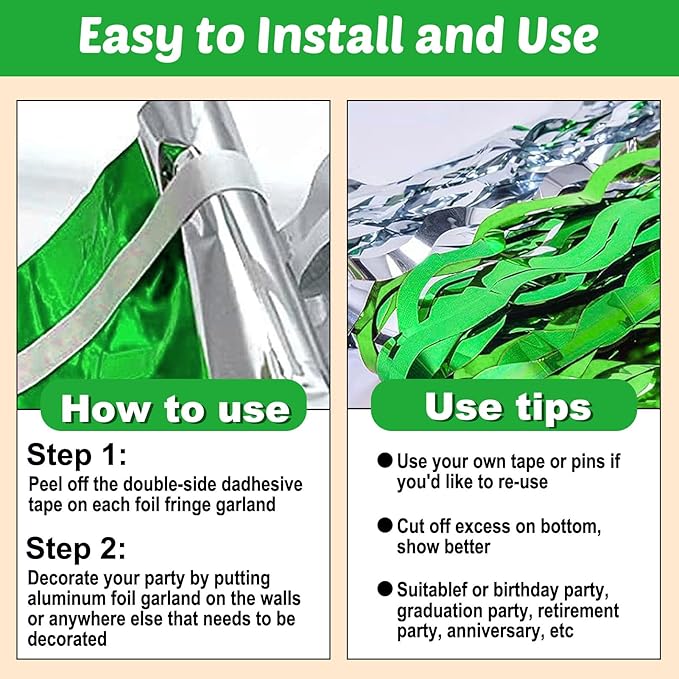 Easy to Install and Use

How to use

Step 1:
Peel off the double-side dadhesive tape on each foil fringe garland

Step 2:
Decorate your party by putting aluminum foil garland on the walls or anywhere else that needs to be decorated

Use tips

● Use your own tape or pins if you'd like to re-use

● Cut off excess on bottom, show better

● Suitablef or birthday party, graduation party, retirement party, anniversary, etc