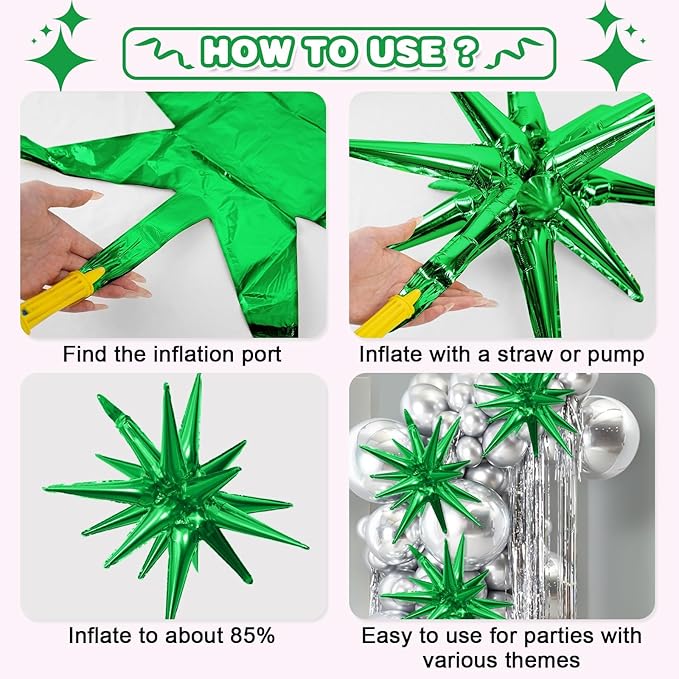 HOW TO USE ?

Find the inflation port

Inflate with a straw or pump

Inflate to about 85%

Easy to use for parties with various themes