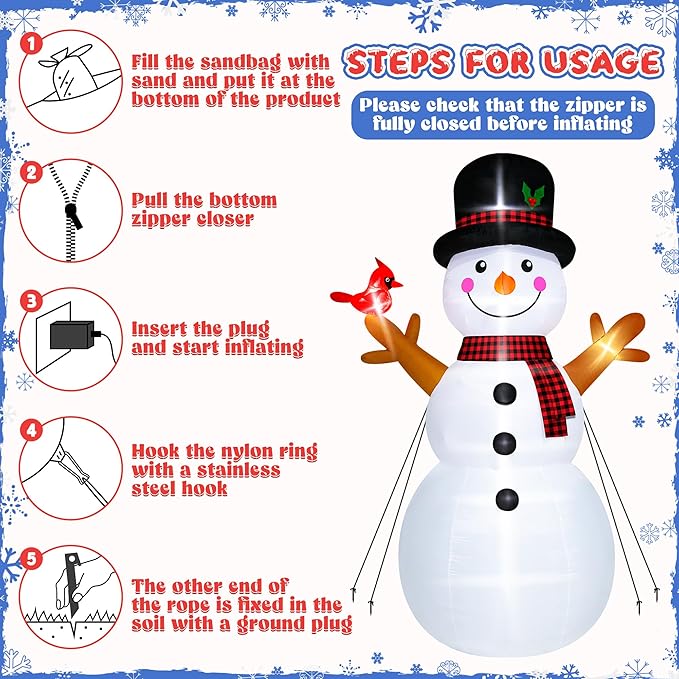 STEPS FOR USAGE

Please check that the zipper is fully closed before inflating

1
Fill the sandbag with sand and put it at the bottom of the product

2
Pull the bottom zipper closer

3
Insert the plug and start inflating

4
Hook the nylon ring with a stainless steel hook

5
The other end of the rope is fixed in the soil with a ground plug