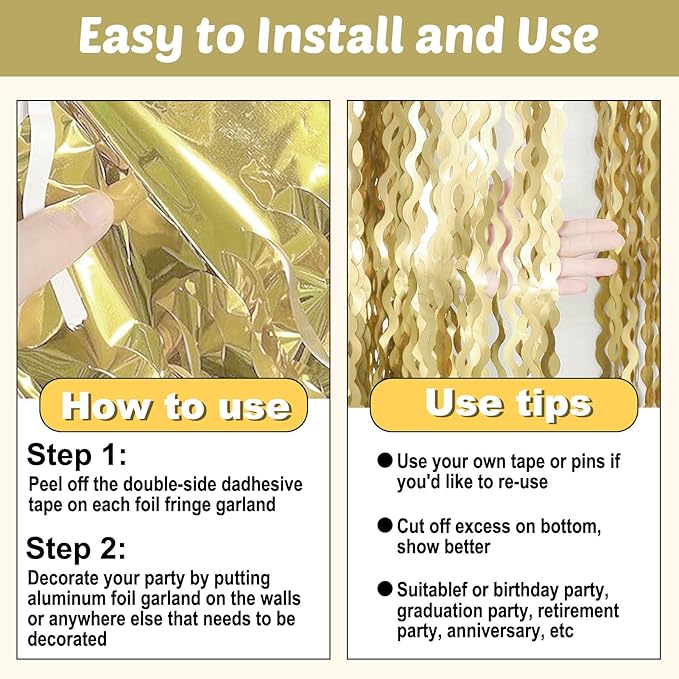 Easy to Install and Use

How to use

Step 1:
Peel off the double-side dadhesive tape on each foil fringe garland

Step 2:
Decorate your party by putting aluminum foil garland on the walls or anywhere else that needs to be decorated

Use tips

● Use your own tape or pins if you'd like to re-use

● Cut off excess on bottom, show better

● Suitablef or birthday party, graduation party, retirement party, anniversary, etc