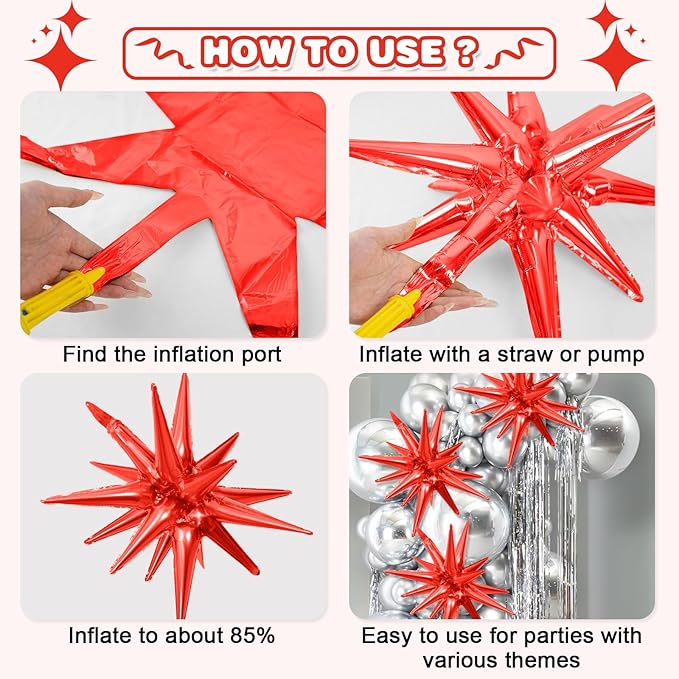 HOW TO USE ?

Find the inflation port

Inflate with a straw or pump

Inflate to about 85%

Easy to use for parties with various themes