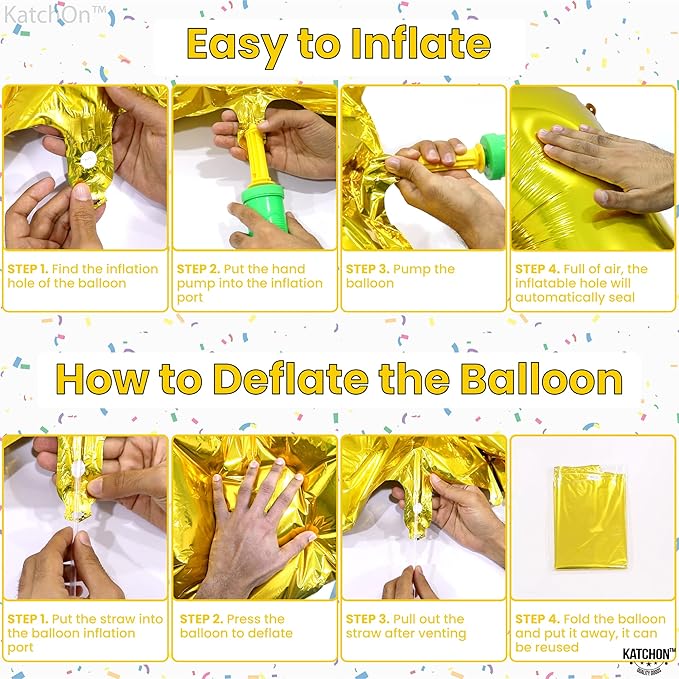 KatchOn™

Easy to Inflate

STEP 1. Find the inflation hole of the balloon

STEP 2. Put the hand pump into the inflation port

STEP 3. Pump the balloon

STEP 4. Full of air, the inflatable hole will automatically seal

How to Deflate the Balloon

STEP 1. Put the straw into the balloon inflation port

STEP 2. Press the balloon to deflate

STEP 3. Pull out the straw after venting

STEP 4. Fold the balloon and put it away, it can be reused

KATCHON™
QUALITY GOODS