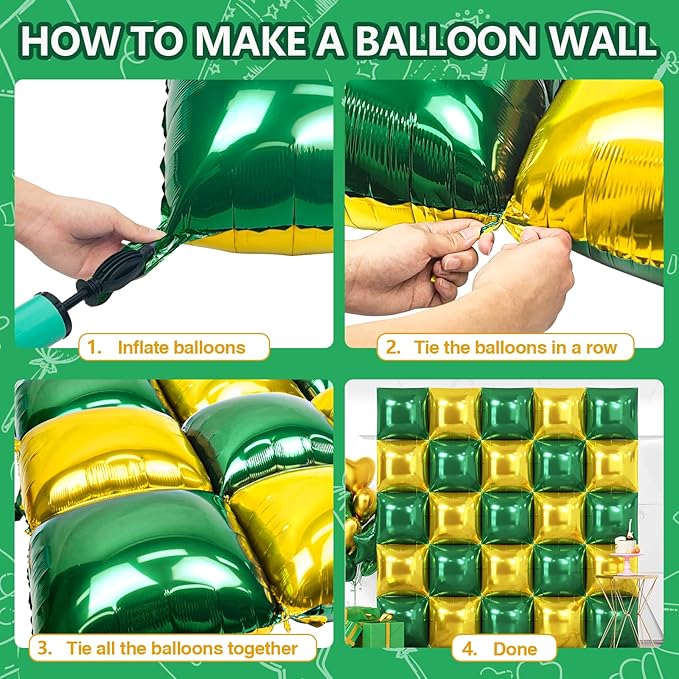 HOW TO MAKE A BALLOON WALL

1. Inflate balloons

2. Tie the balloons in a row

3. Tie all the balloons together

4. Done