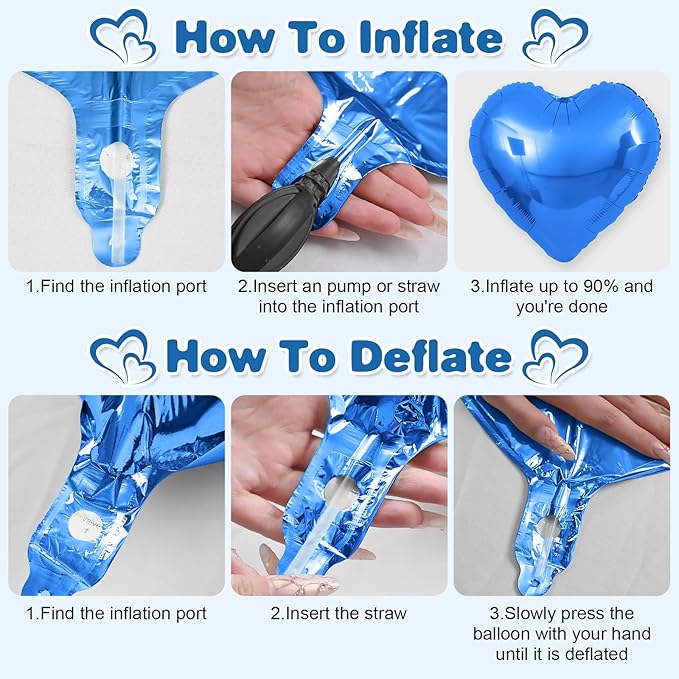 How To Inflate

1.Find the inflation port

2.Insert an pump or straw into the inflation port

3.Inflate up to 90% and you're done

How To Deflate

1.Find the inflation port

2.Insert the straw

3.Slowly press the balloon with your hand until it is deflated