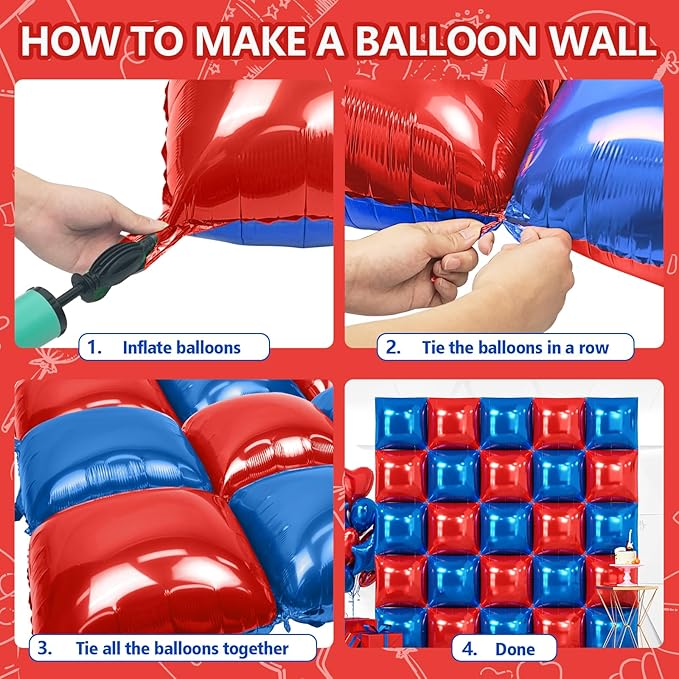 HOW TO MAKE A BALLOON WALL

1. Inflate balloons

2. Tie the balloons in a row

3. Tie all the balloons together

4. Done