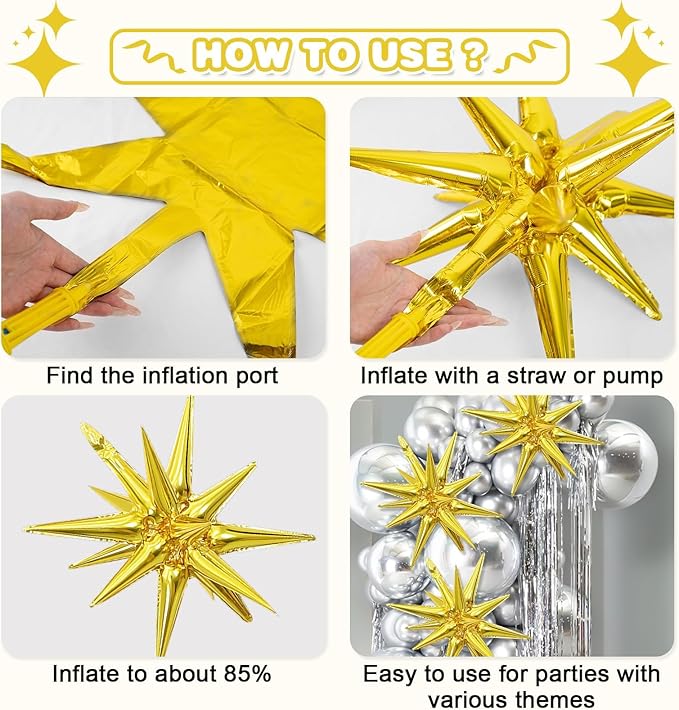 HOW TO USE ?

Find the inflation port

Inflate with a straw or pump

Inflate to about 85%

Easy to use for parties with various themes