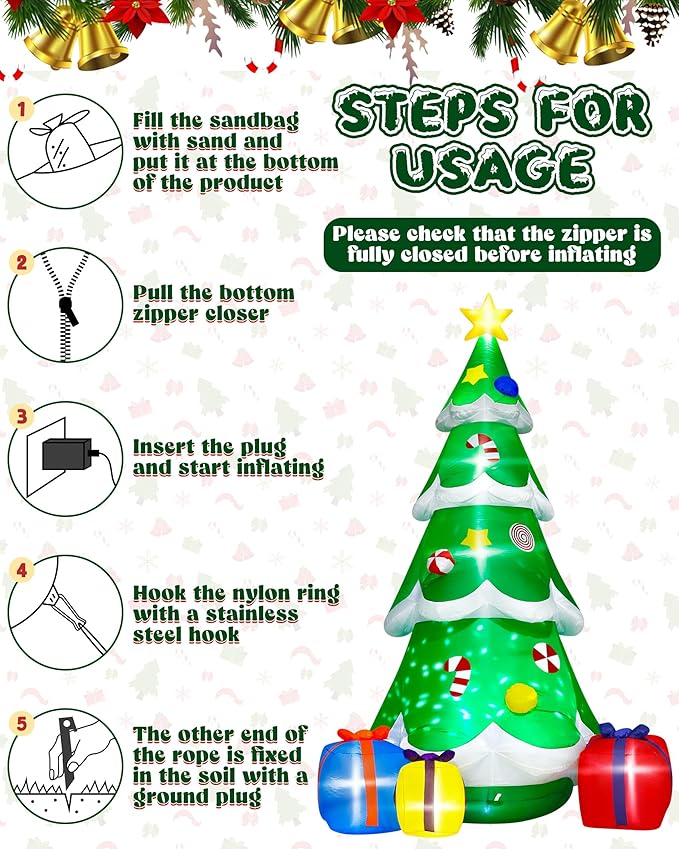 STEPS FOR USAGE

Please check that the zipper is fully closed before inflating

1
Fill the sandbag with sand and put it at the bottom of the product

2
Pull the bottom zipper closer

3
Insert the plug and start inflating

4
Hook the nylon ring with a stainless steel hook

5
The other end of the rope is fixed in the soil with a ground plug