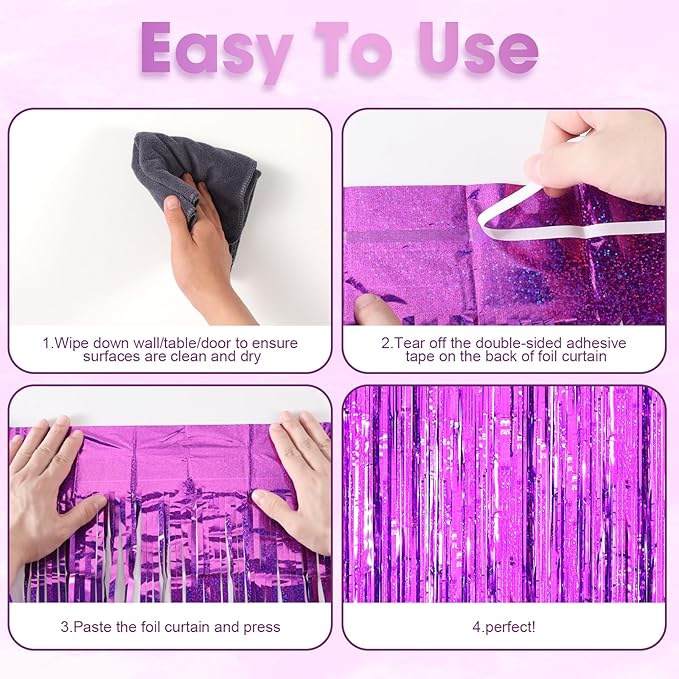 Easy To Use

1.Wipe down wall/table/door to ensure surfaces are clean and dry

2.Tear off the double-sided adhesive tape on the back of foil curtain

3.Paste the foil curtain and press

4.perfect!