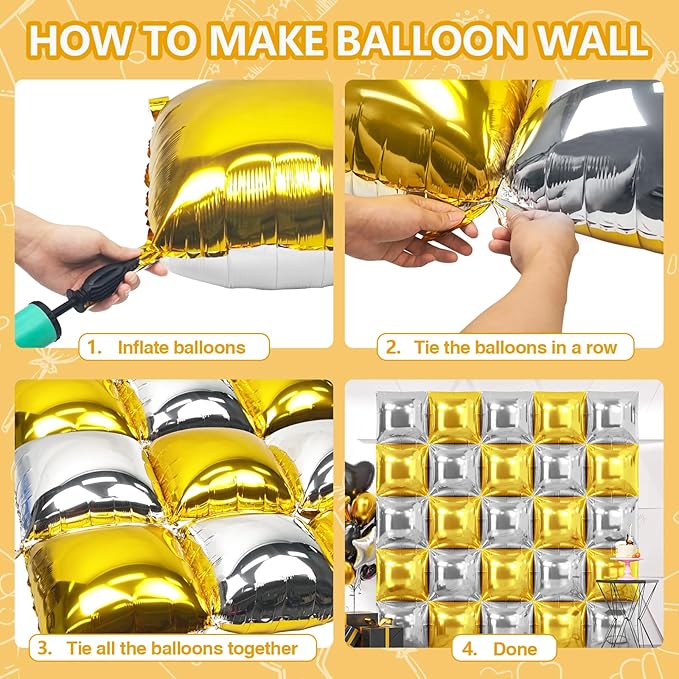 HOW TO MAKE BALLOON WALL

1. Inflate balloons

2. Tie the balloons in a row

3. Tie all the balloons together

4. Done