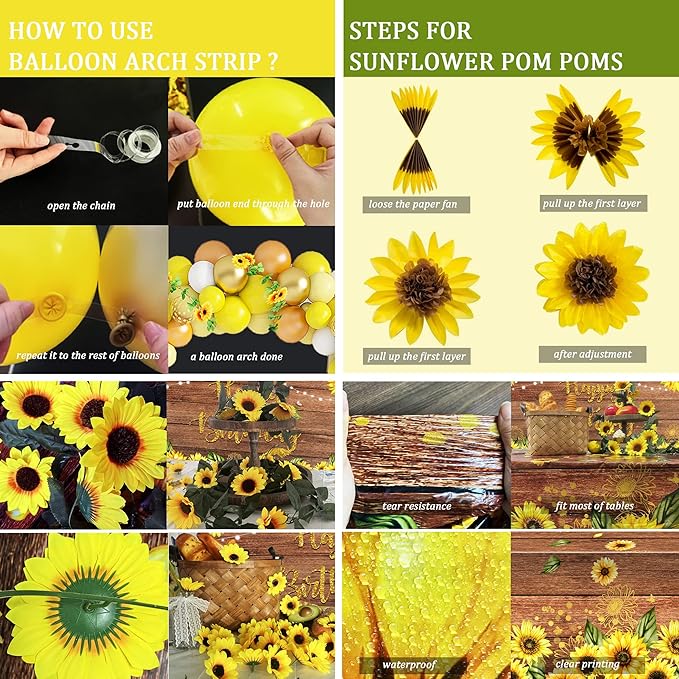 HOW TO USE BALLOON ARCH STRIP ?

open the chain

put balloon end through the hole

repeat it to the rest of balloons

a balloon arch done

STEPS FOR SUNFLOWER POM POMS

loose the paper fan

pull up the first layer

pull up the first layer

after adjustment

tear resistance

fit most of tables

waterproof

clear printing